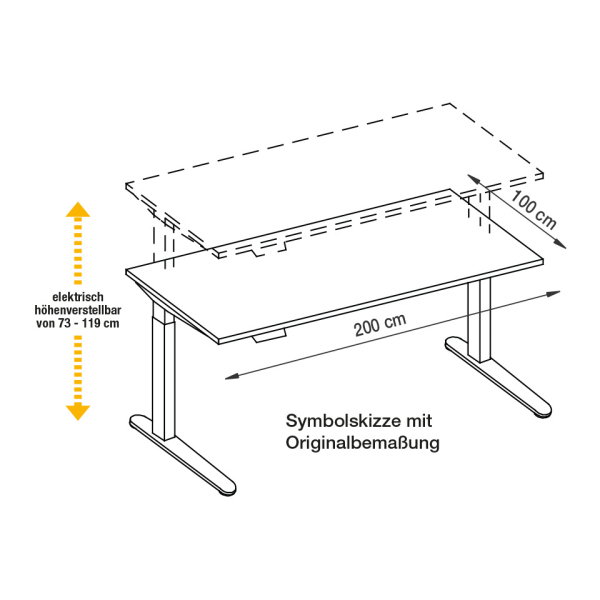 100 cm

elektrisch höhenverstellbar von 73 - 119 cm

200 cm

Symbolskizze mit Originalbemaßung