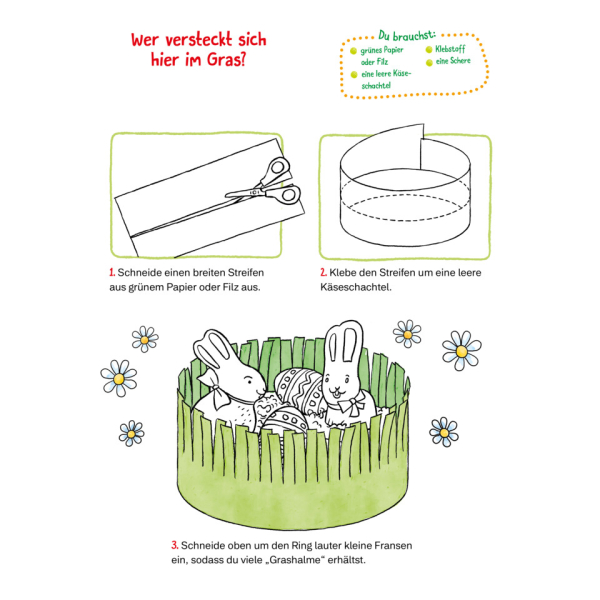 Wer versteckt sich hier im Gras?

Du brauchst:
grünes Papier oder Filz
eine leere Käseschachtel
Klebstoff
eine Schere

1. Schneide einen breiten Streifen aus grünem Papier oder Filz aus.

2. Klebe den Streifen um eine leere Käseschachtel.

3. Schneide oben um den Ring lauter kleine Fransen ein, sodass du viele „Grashalme“ erhältst.