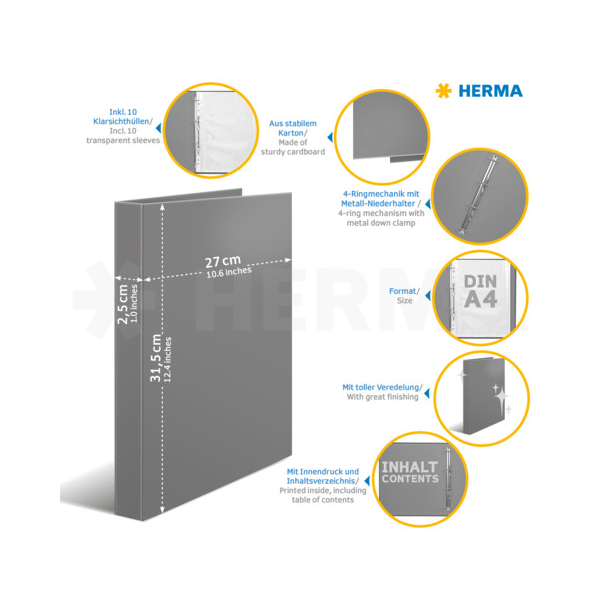 HERMA

Inkl. 10 Klarsichthüllen/ Incl. 10 transparent sleeves

Aus stabilem Karton/ Made of sturdy cardboard

4-Ringmechanik mit Metall-Niederhalter / 4-ring mechanism with metal down clamp

27 cm 10.6 inches

2,5 cm 1.0 inches

31,5 cm 12.4 inches

HERMA

Format/ Size

DIN A4

Mit toller Veredelung/ With great finishing

Mit Innendruck und Inhaltsverzeichnis/ Printed inside, including table of contents

INHALT CONTENTS