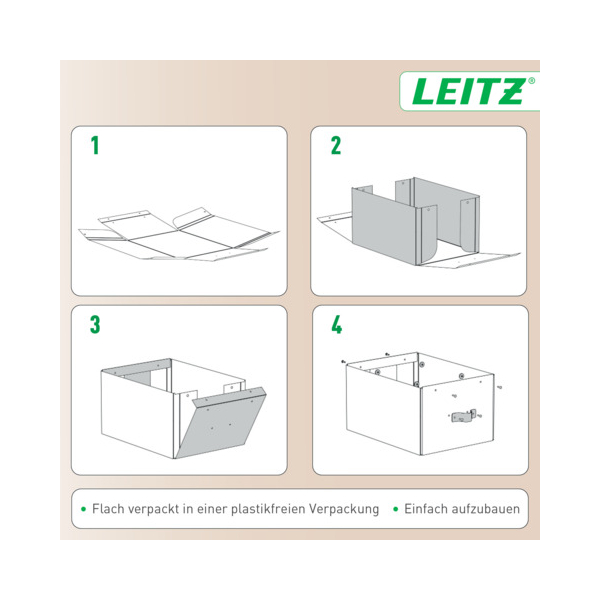 LEITZ®

1

2

3

4

• Flach verpackt in einer plastikfreien Verpackung • Einfach aufzubauen