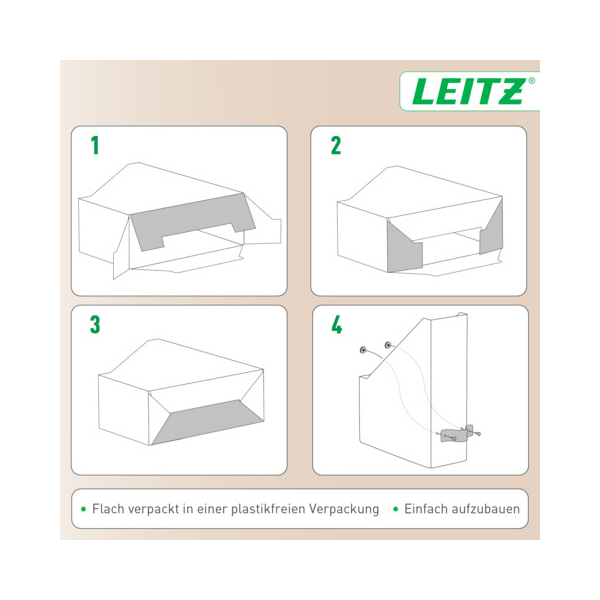 LEITZ®

1

2

3

4

• Flach verpackt in einer plastikfreien Verpackung • Einfach aufzubauen