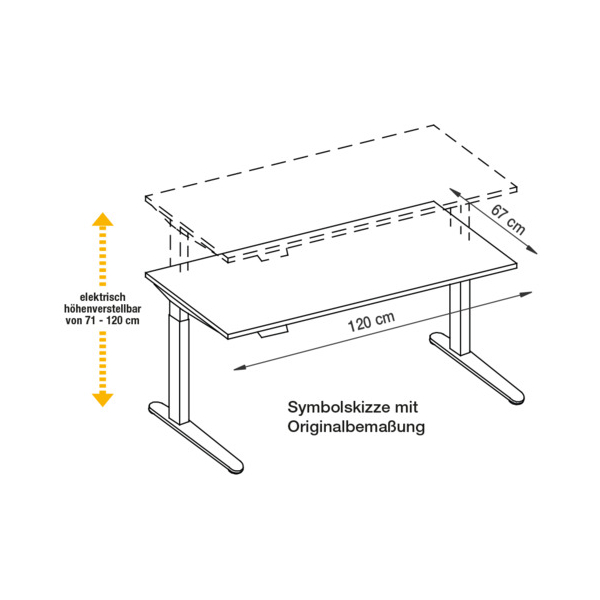 elektrisch
höhenverstellbar
von 71 - 120 cm

67 cm

120 cm

Symbolskizze mit
Originalbemaßung