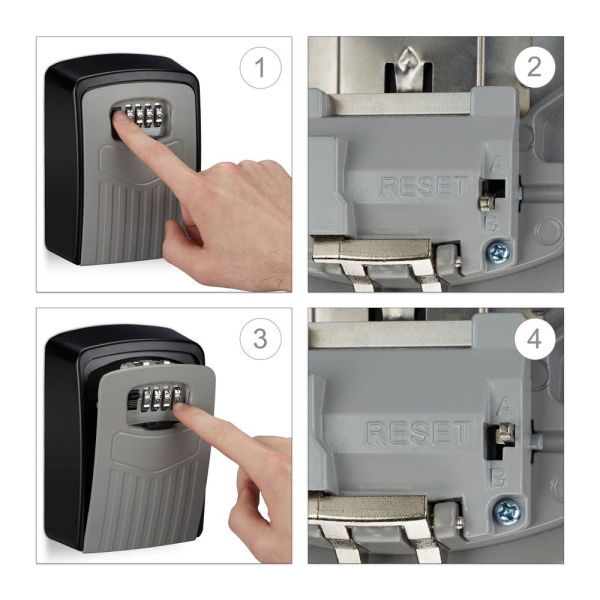 1

2

RESET
A
B

3

4

RESET
A
B