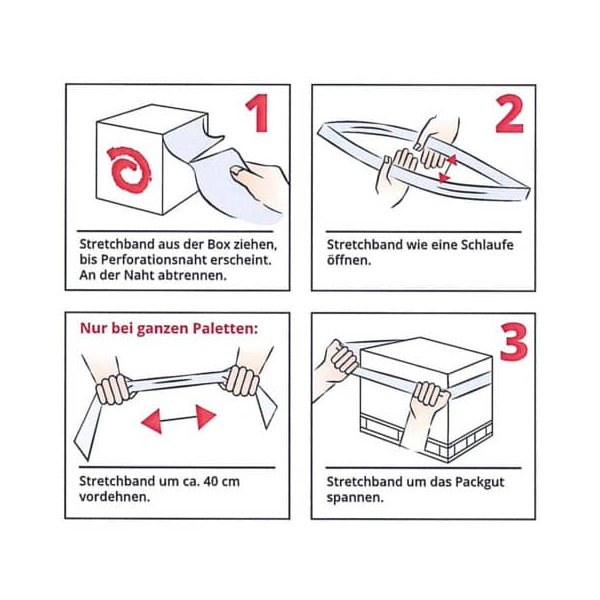 1

Stretchband aus der Box ziehen, bis Perforationsnaht erscheint. An der Naht abtrennen.

2

Stretchband wie eine Schlaufe öffnen.

Nur bei ganzen Paletten:

Stretchband um ca. 40 cm vordehnen.

3

Stretchband um das Packgut spannen.