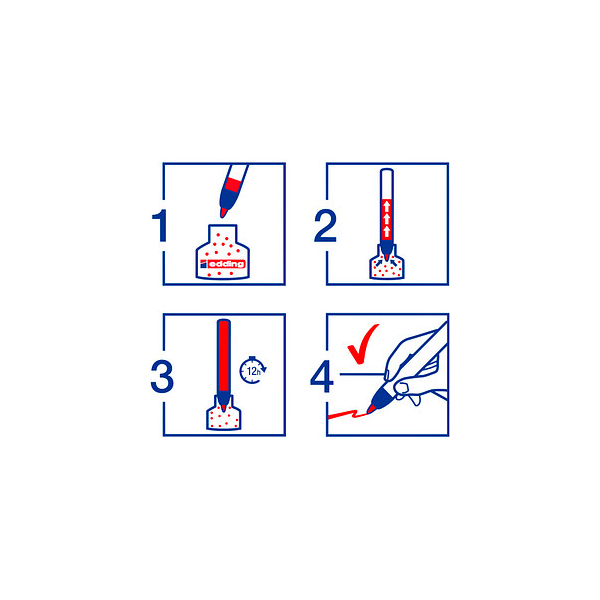 1

edding

2

3

12h

4