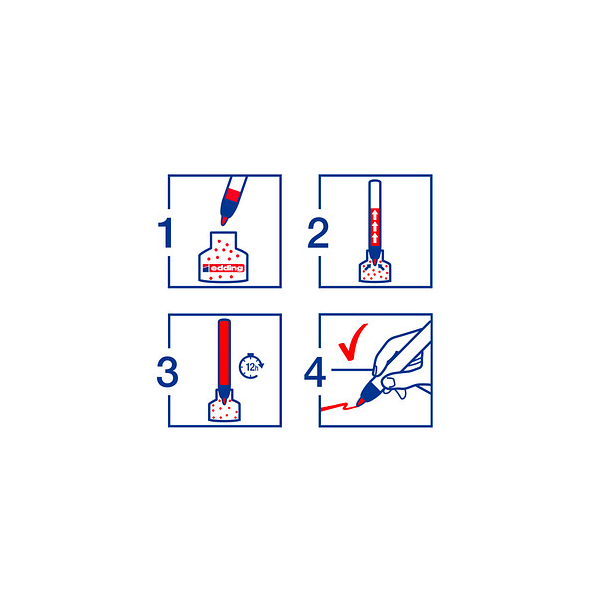 1

edding

2

3

12h

4