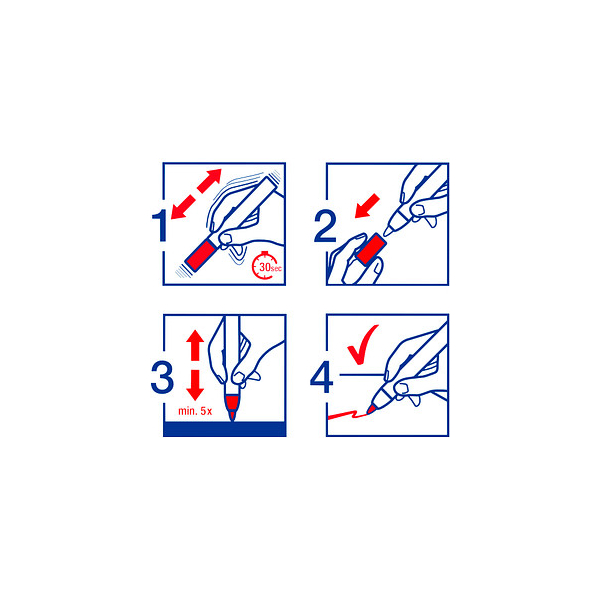 1
30sec
2
3
min. 5x
4